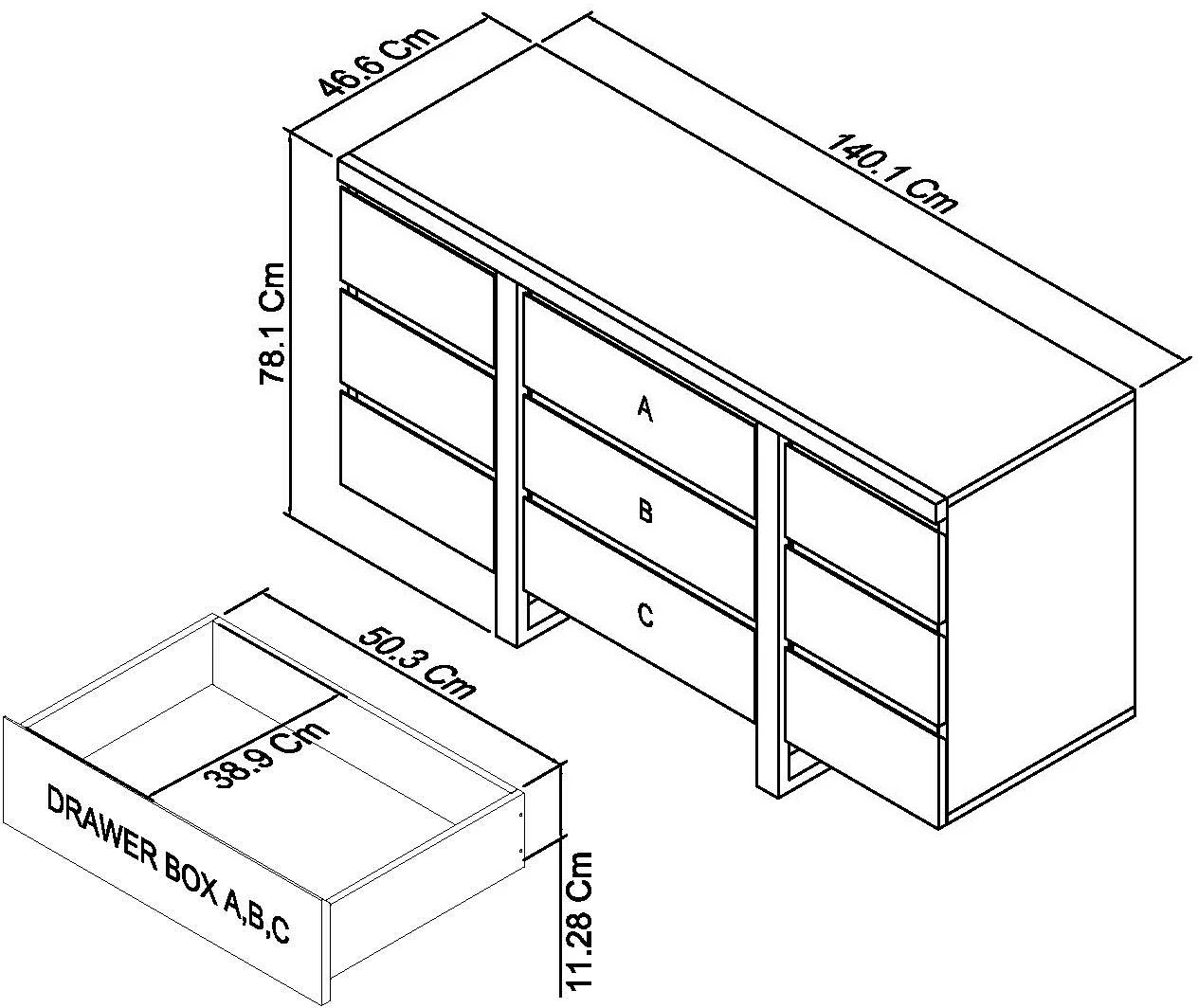 46.6 Cm
140.1 Cm
78.1 Cm
A
B
C
50.3 Cm
38.9 Cm
DRAWER BOX A,B,C
11.28 Cm